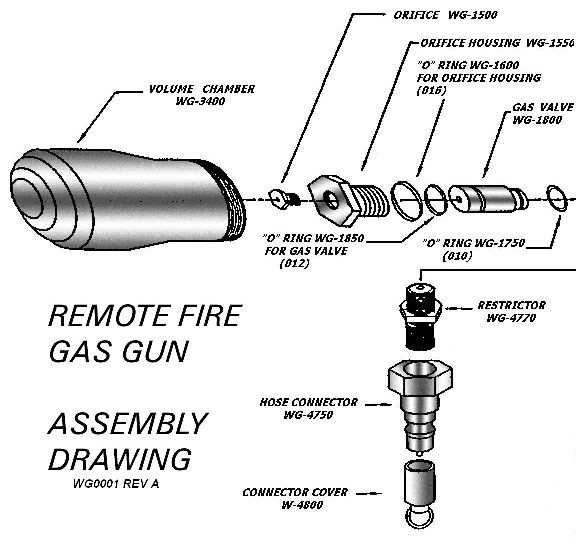 ORIFICE WG-1500

ORIFICE HOUSING WG-1550

"O" RING WG-1600
FOR ORIFICE HOUSING
(016)

VOLUME CHAMBER
WG-3400

GAS VALVE
WG-1800

"O" RING WG-1850
FOR GAS VALVE
(012)

"O" RING WG-1750
(010)

RESTRICTOR
WG-4770

REMOTE FIRE
GAS GUN

HOSE CONNECTOR
WG-4750

ASSEMBLY
DRAWING
WG0001 REV A

CONNECTOR COVER
W-4800